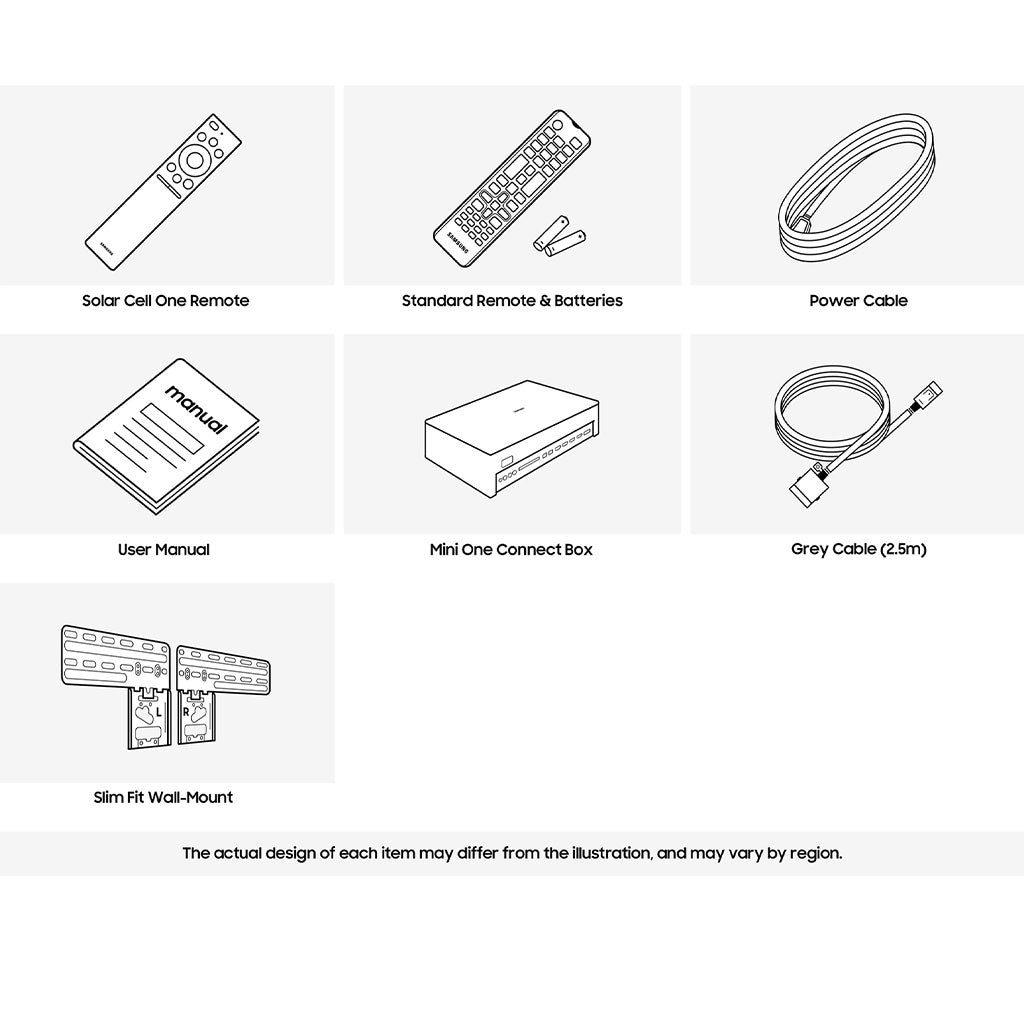 SAMSUNG

Solar Cell One Remote

SAMSUNG

Standard Remote & Batteries

Power Cable

manual

User Manual

Mini One Connect Box

Grey Cable (2.5m)

L R

Slim Fit Wall-Mount

The actual design of each item may differ from the illustration, and may vary by region.